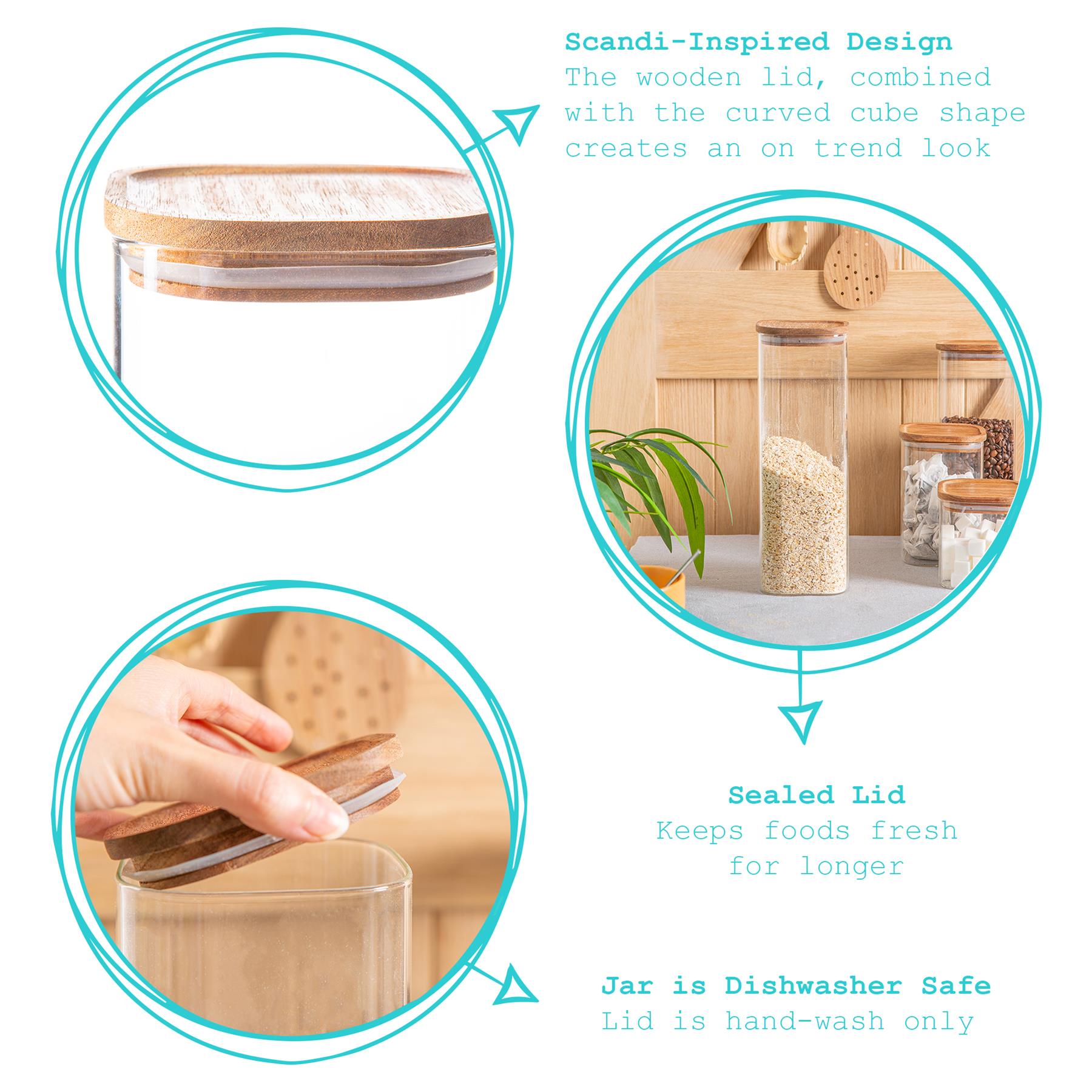 Scandi-Inspired Design
The wooden lid, combined with the curved cube shape creates an on trend look

Sealed Lid
Keeps foods fresh for longer

Jar is Dishwasher Safe
Lid is hand-wash only