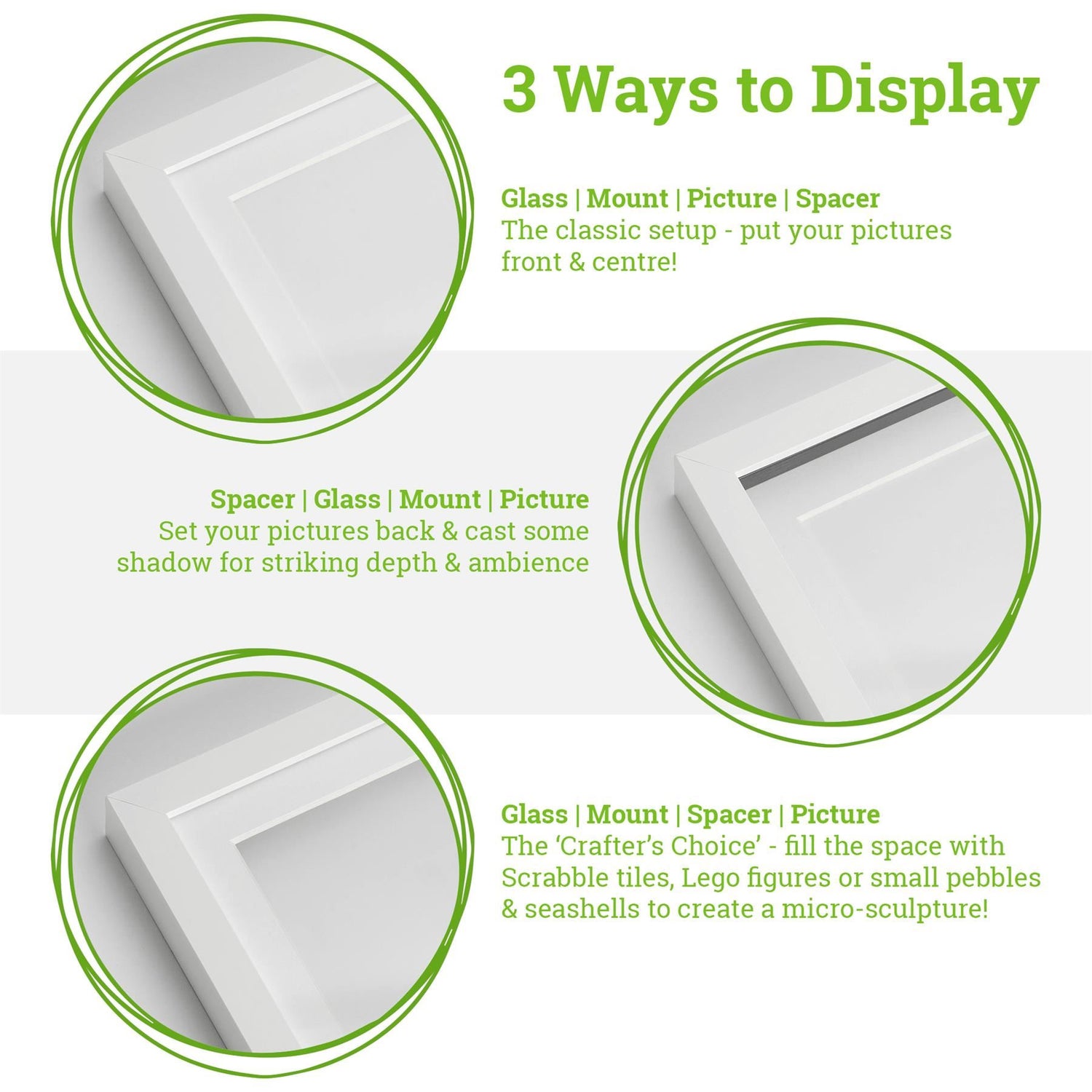 3 Ways to Display

Glass | Mount | Picture | Spacer
The classic setup - put your pictures front & centre!

Spacer | Glass | Mount | Picture
Set your pictures back & cast some shadow for striking depth & ambience

Glass | Mount | Spacer | Picture
The ‘Crafter’s Choice’ - fill the space with Scrabble tiles, Lego figures or small pebbles & seashells to create a micro-sculpture!