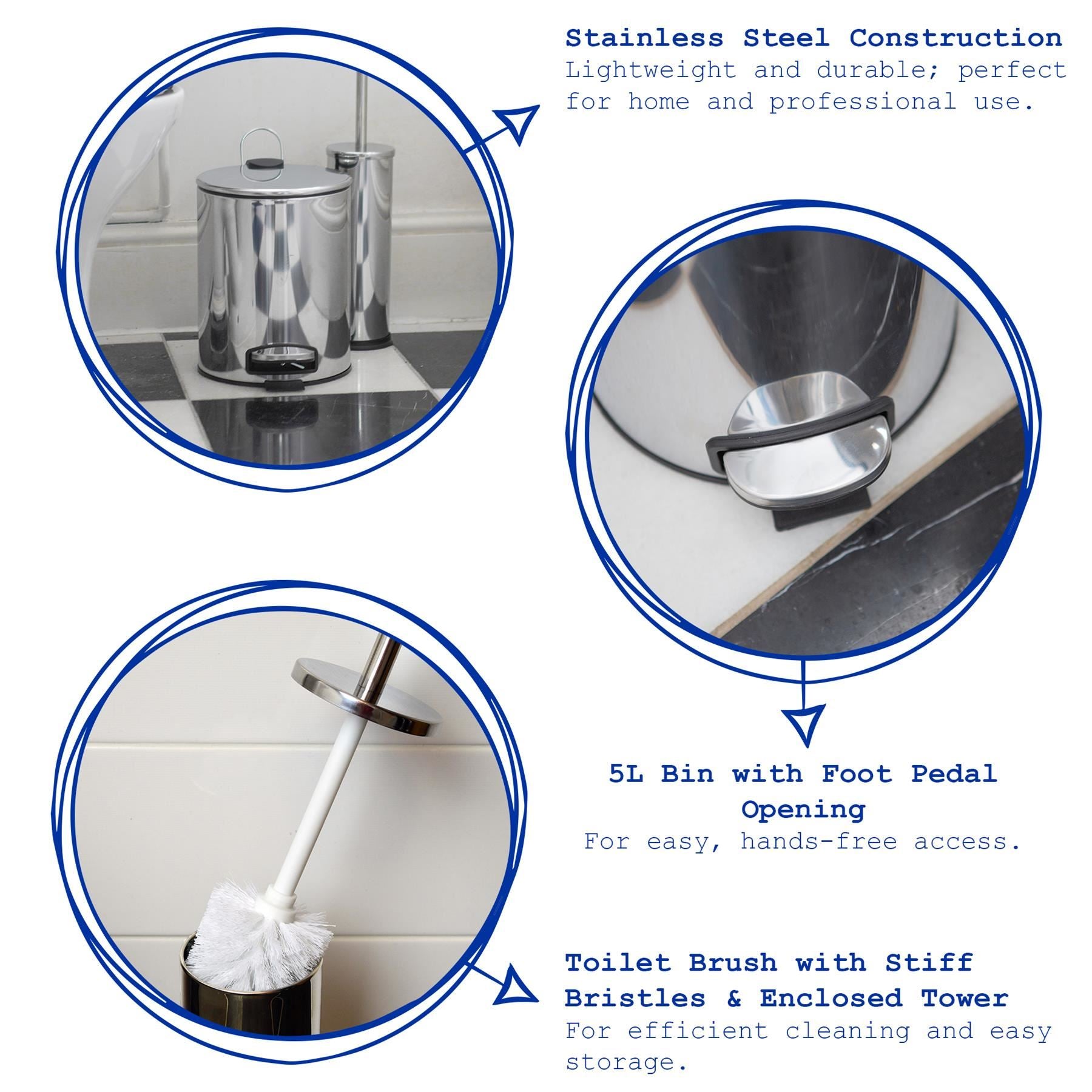 Stainless Steel Construction
Lightweight and durable; perfect for home and professional use.

5L Bin with Foot Pedal Opening
For easy, hands-free access.

Toilet Brush with Stiff Bristles & Enclosed Tower
For efficient cleaning and easy storage.