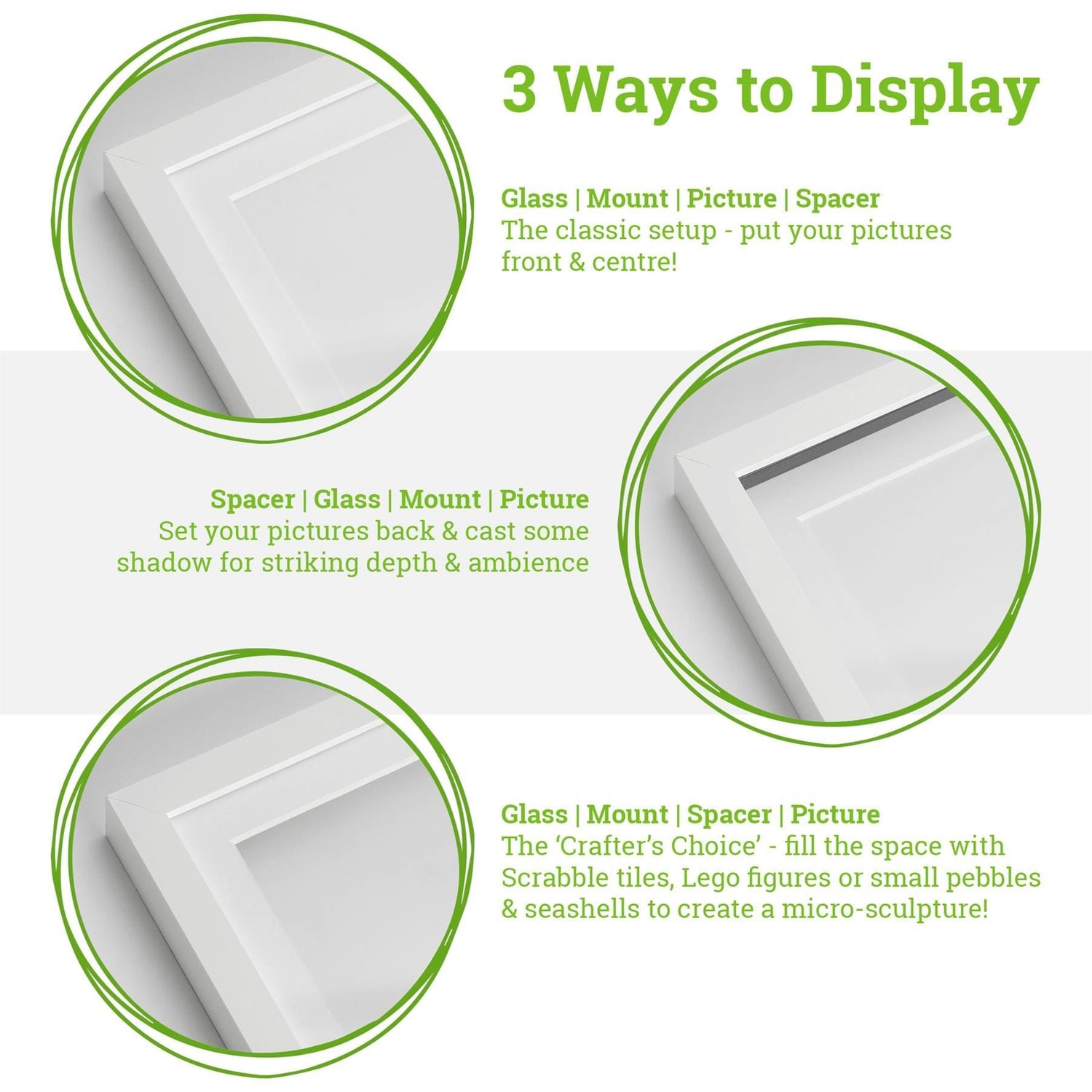 3 Ways to Display

Glass | Mount | Picture | Spacer
The classic setup - put your pictures front & centre!

Spacer | Glass | Mount | Picture
Set your pictures back & cast some shadow for striking depth & ambience

Glass | Mount | Spacer | Picture
The ‘Crafter’s Choice’ - fill the space with Scrabble tiles, Lego figures or small pebbles & seashells to create a micro-sculpture!