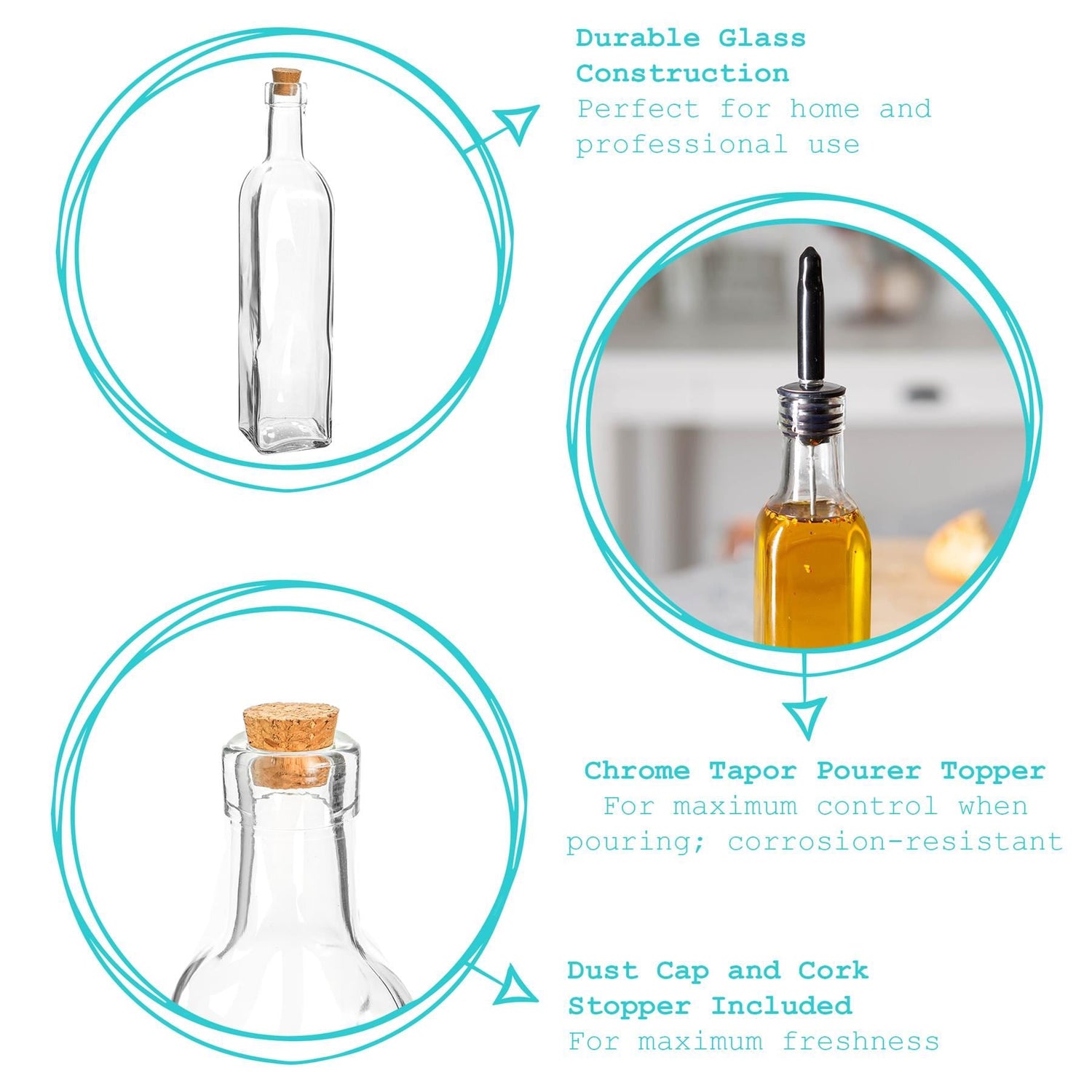 Durable Glass Construction
Perfect for home and professional use

Chrome Tapor Pourer Topper
For maximum control when pouring; corrosion-resistant

Dust Cap and Cork Stopper Included
For maximum freshness