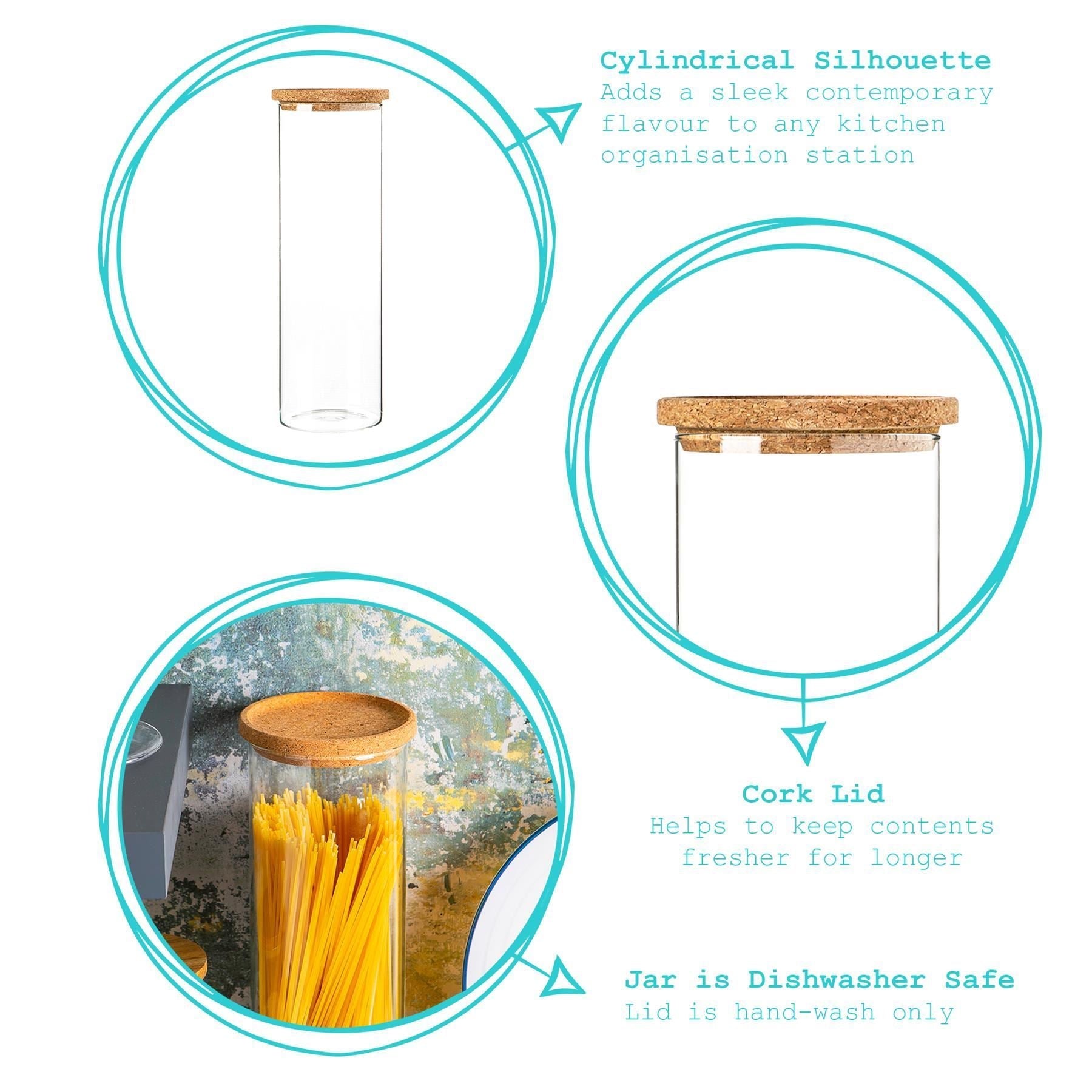 Cylindrical Silhouette
Adds a sleek contemporary flavour to any kitchen organisation station

Cork Lid
Helps to keep contents fresher for longer

Jar is Dishwasher Safe
Lid is hand-wash only