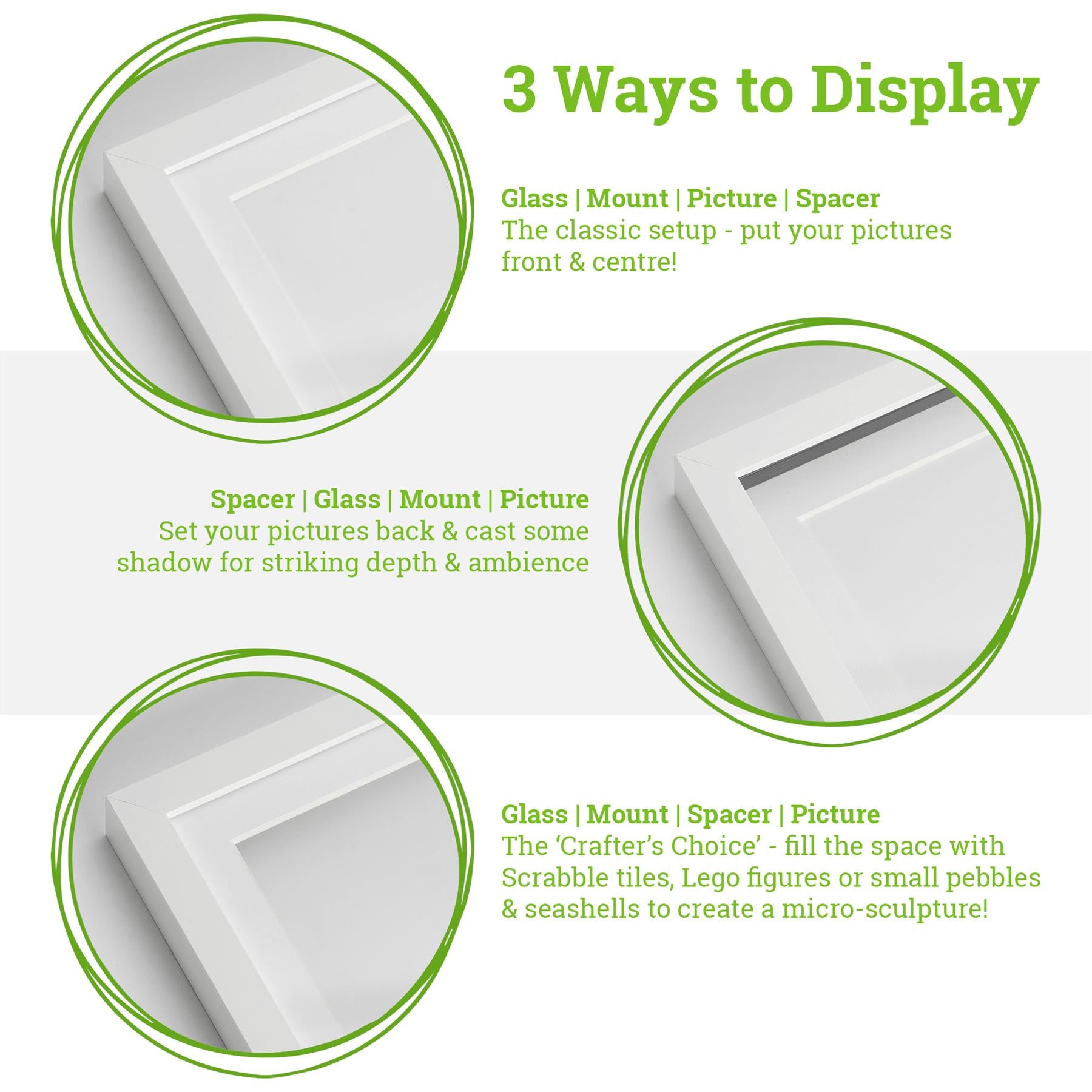 3 Ways to Display

Glass | Mount | Picture | Spacer
The classic setup - put your pictures front & centre!

Spacer | Glass | Mount | Picture
Set your pictures back & cast some shadow for striking depth & ambience

Glass | Mount | Spacer | Picture
The ‘Crafter’s Choice’ - fill the space with Scrabble tiles, Lego figures or small pebbles & seashells to create a micro-sculpture!