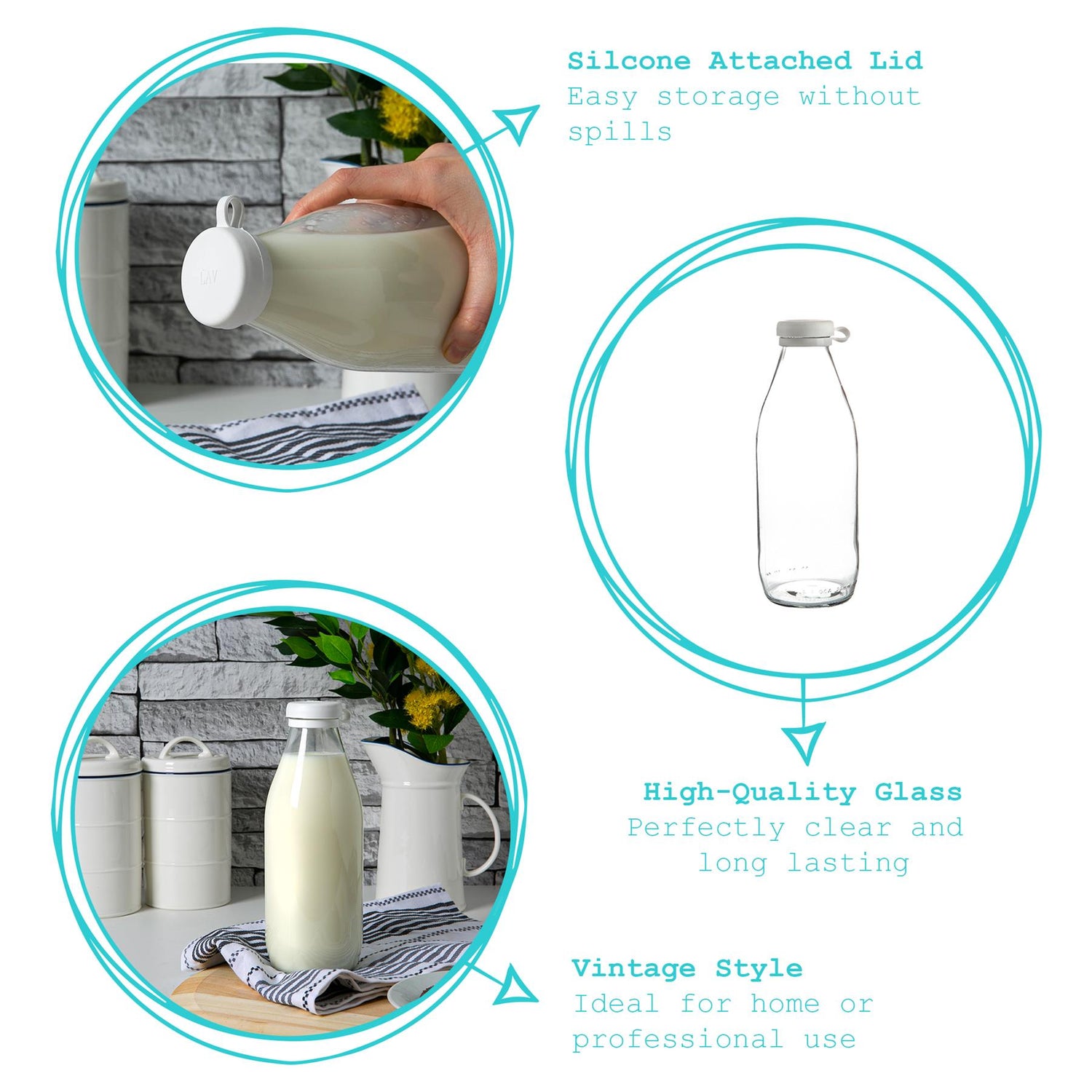 Silcone Attached Lid
Easy storage without spills

LAV

High-Quality Glass
Perfectly clear and long lasting

Vintage Style
Ideal for home or professional use