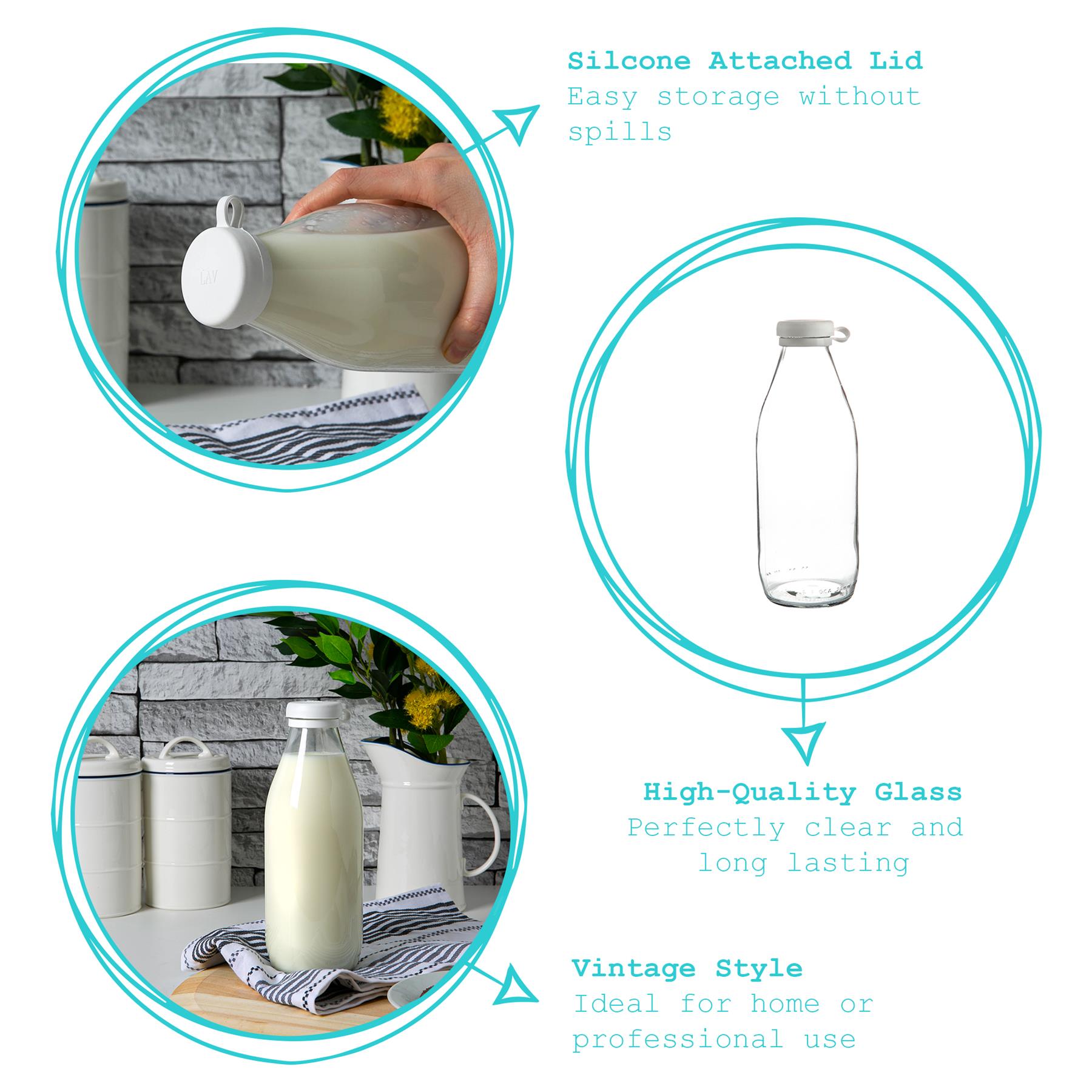 Silcone Attached Lid
Easy storage without spills

LAV

High-Quality Glass
Perfectly clear and long lasting

Vintage Style
Ideal for home or professional use