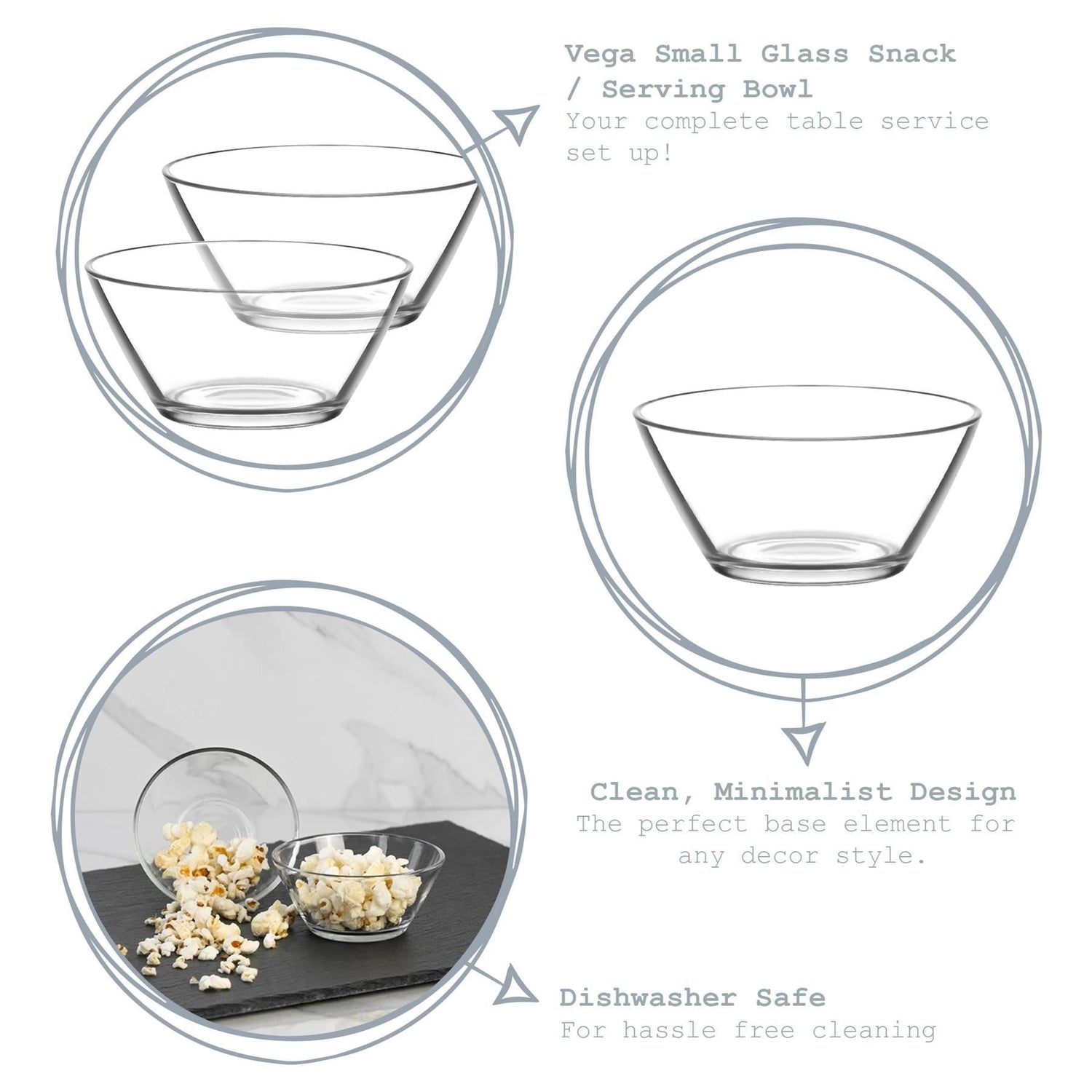 Vega Small Glass Snack / Serving Bowl
Your complete table service set up!

Clean, Minimalist Design
The perfect base element for any decor style.

Dishwasher Safe
For hassle free cleaning